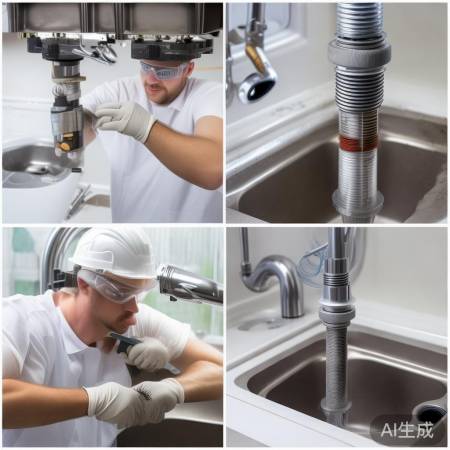 AI生成